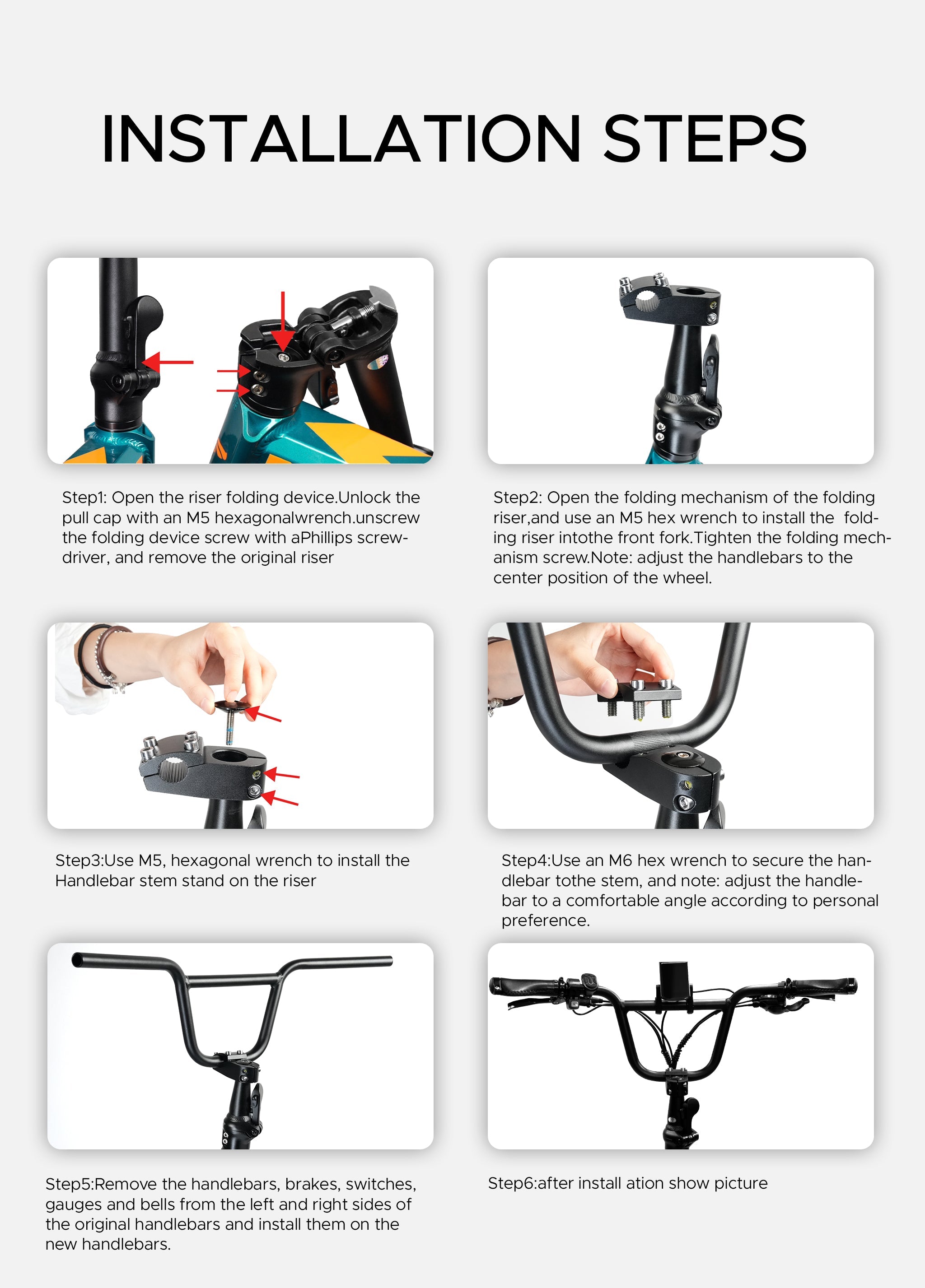 INSTALLATION STEPS

Step1: Open the riser folding device.Unlock the pull cap with an M5 hexagonalwrench.unscrew the folding device screw with aPhillips screwdriver, and remove the original riser

Step2: Open the folding mechanism of the folding riser,and use an M5 hex wrench to install the folding riser intothe front fork.Tighten the folding mechanism screw.Note: adjust the handlebars to the center position of the wheel.

Step3:Use M5, hexagonal wrench to install the Handlebar stem stand on the riser

Step4:Use an M6 hex wrench to secure the handlebar tothe stem, and note: adjust the handlebar to a comfortable angle according to personal preference.

Step5:Remove the handlebars, brakes, switches, gauges and bells from the left and right sides of the original handlebars and install them on the new handlebars.

Step6:after install ation show picture