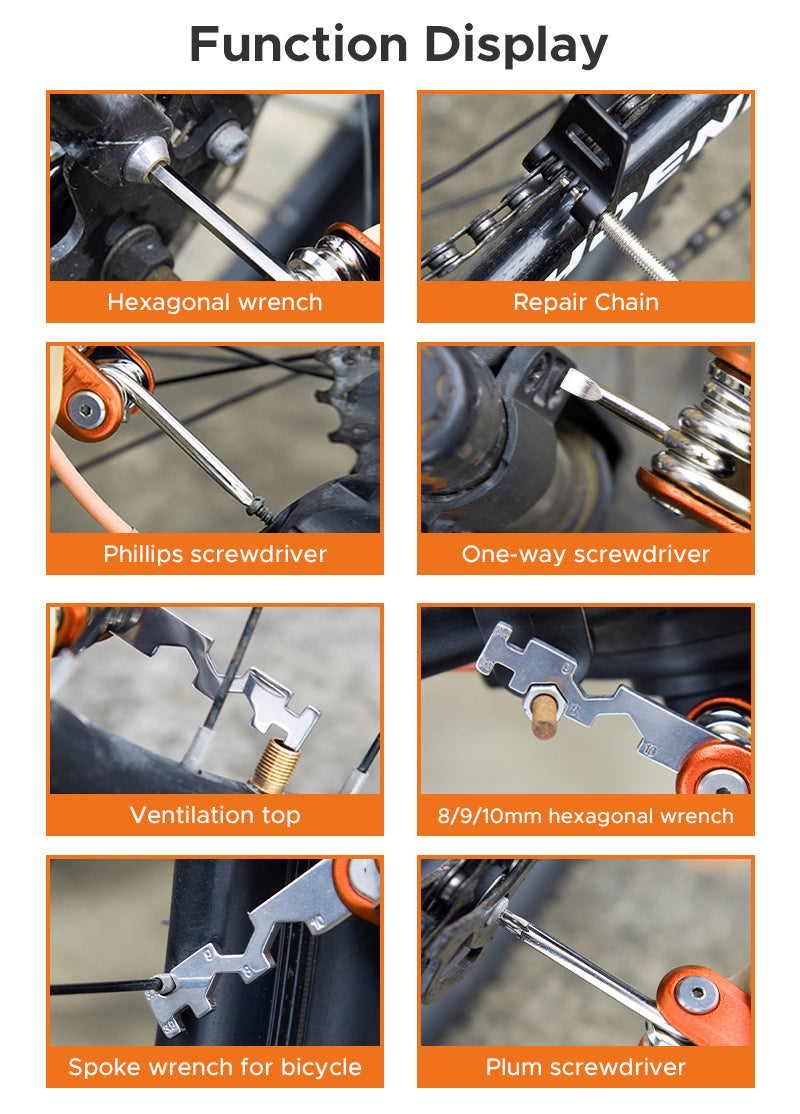 Function Display

Hexagonal wrench

Repair Chain

Phillips screwdriver

One-way screwdriver

Ventilation top

8/9/10mm hexagonal wrench

Spoke wrench for bicycle

Plum screwdriver